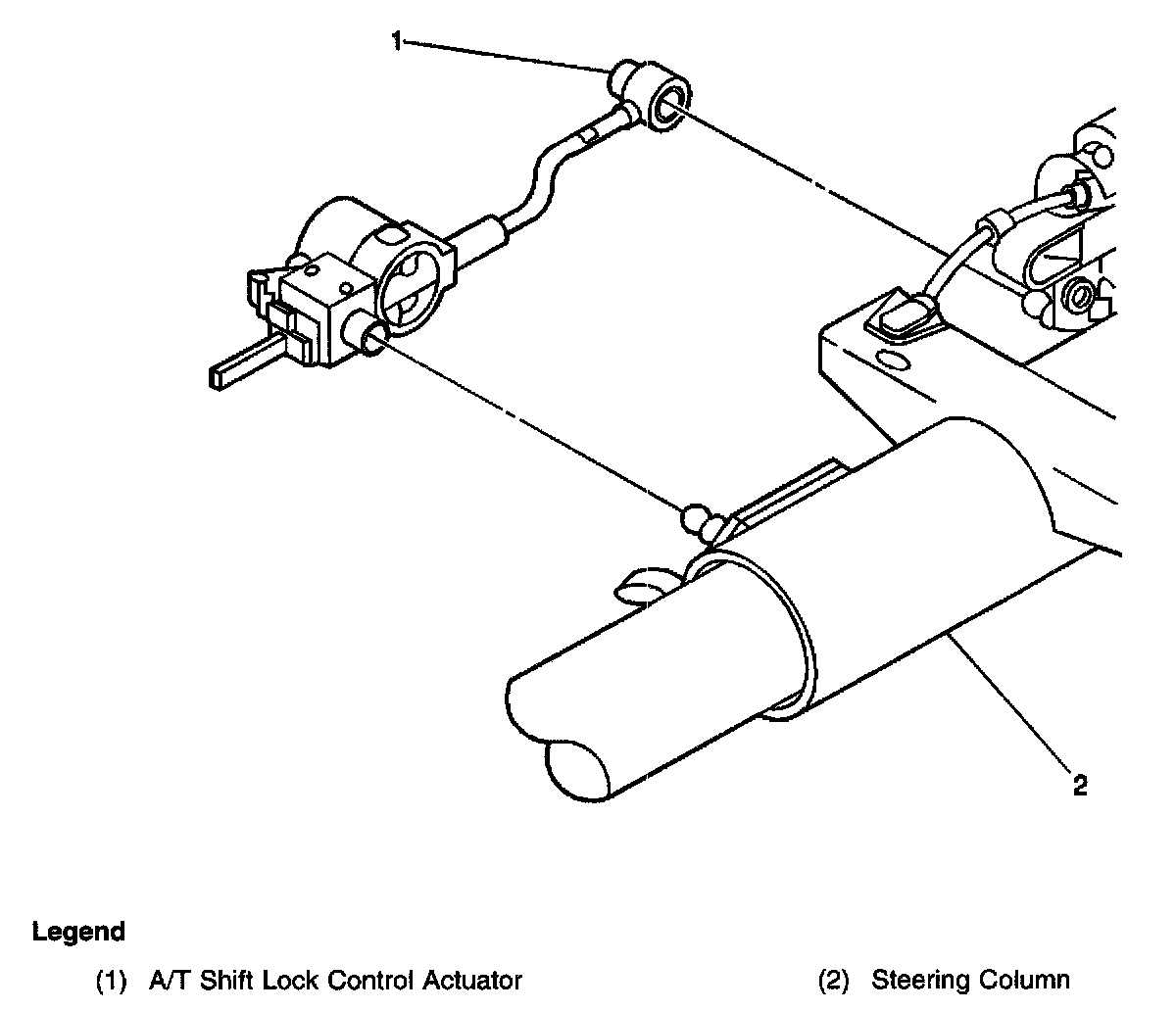 1

2

Legend

(1) A/T Shift Lock Control Actuator

(2) Steering Column