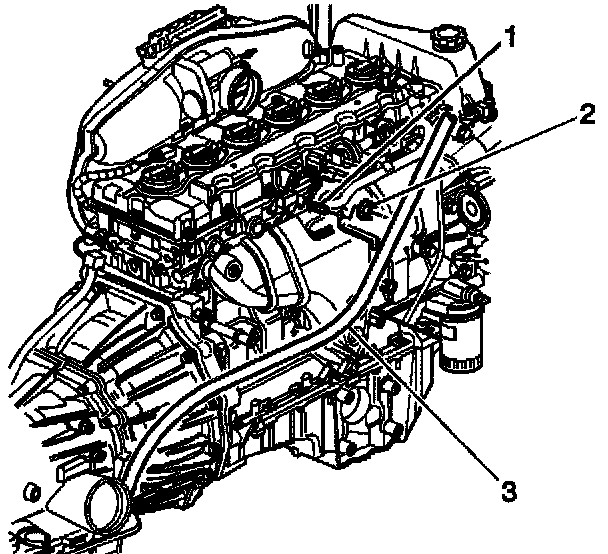 1
2
3