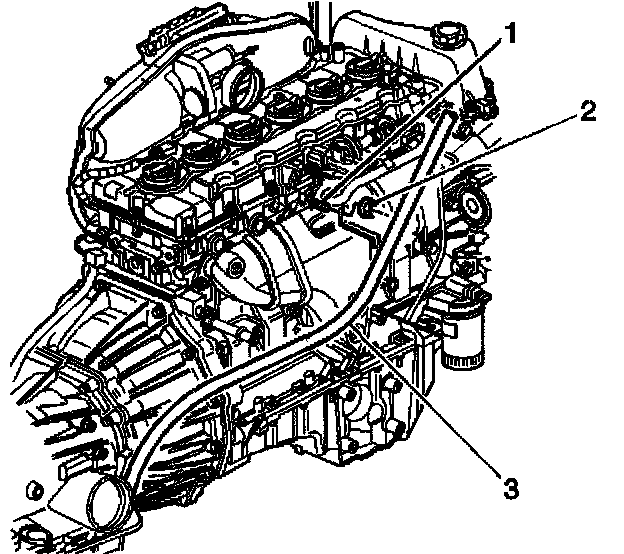 1
2
3