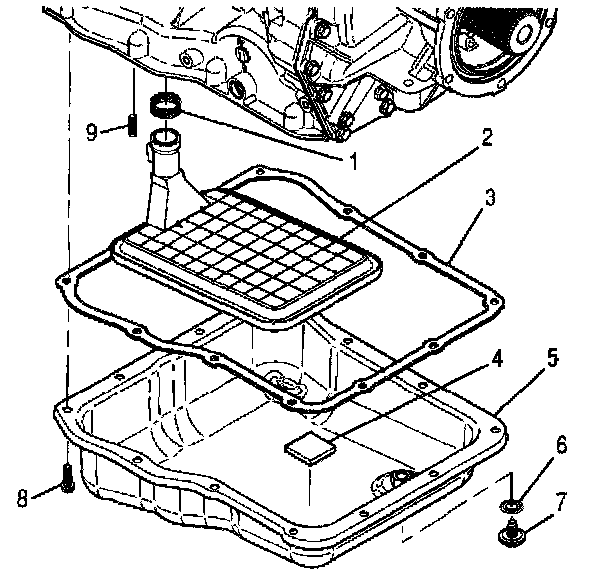 9
1
2
3
4
5
6
7
8