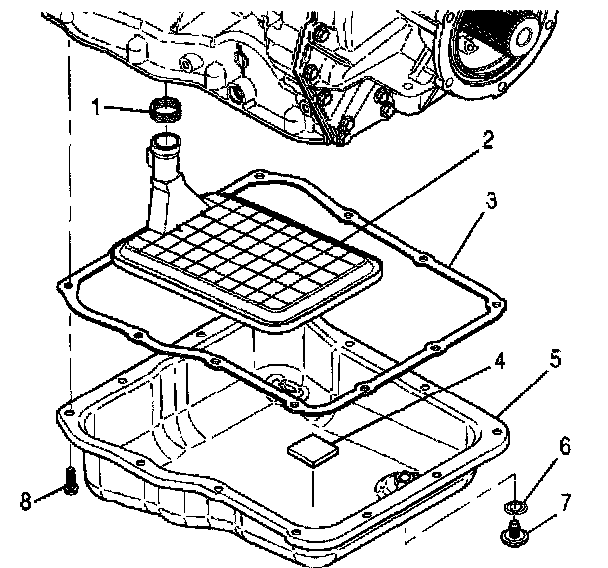 1
2
3
4
5
6
7
8