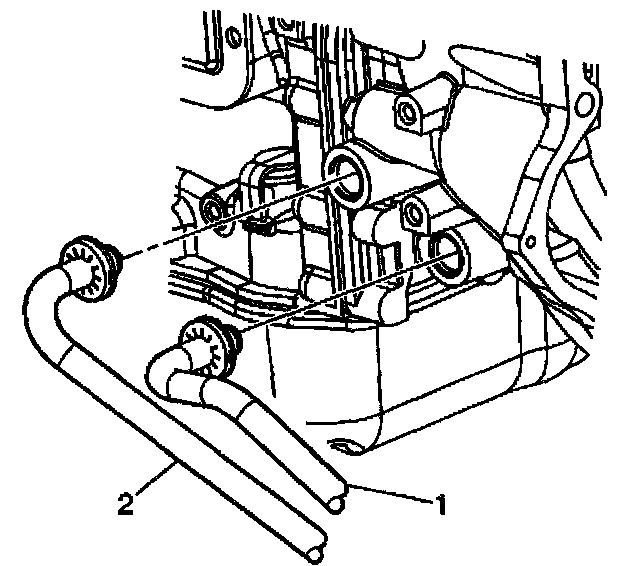 2
1