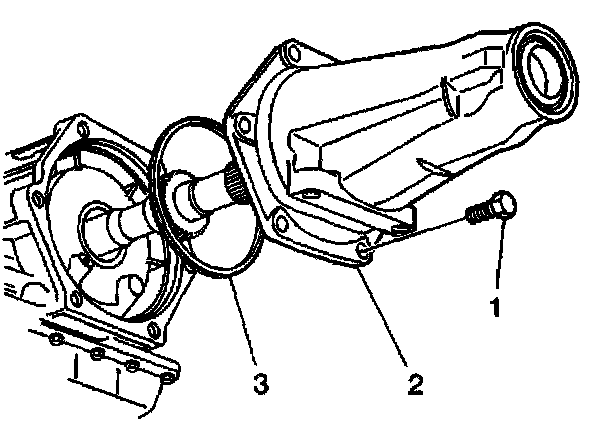 1
3
2