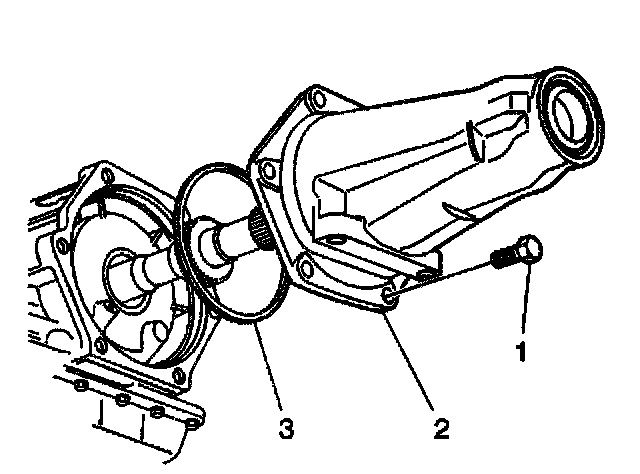 1
3
2