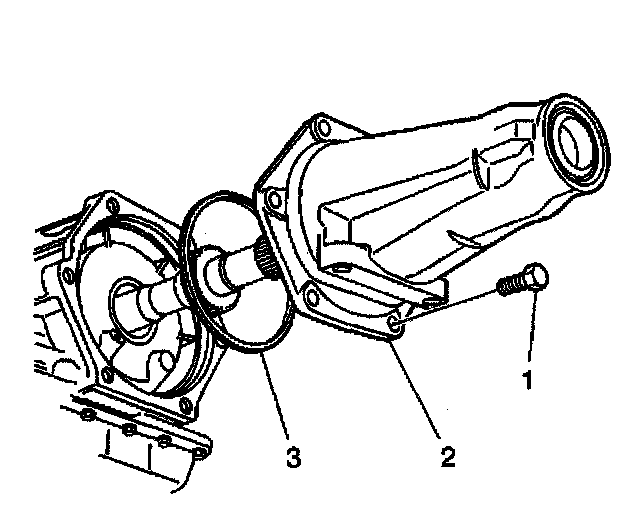 1

3

2