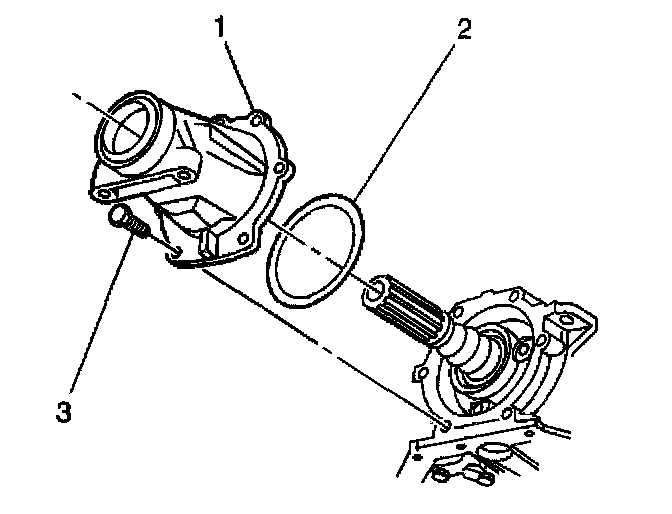 1
2
3