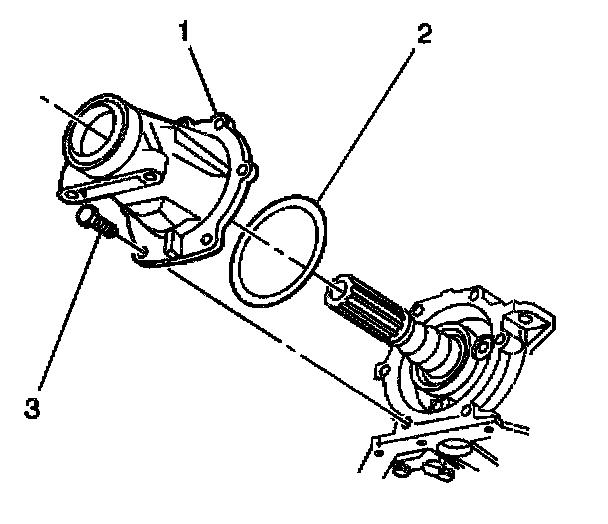 1
2
3