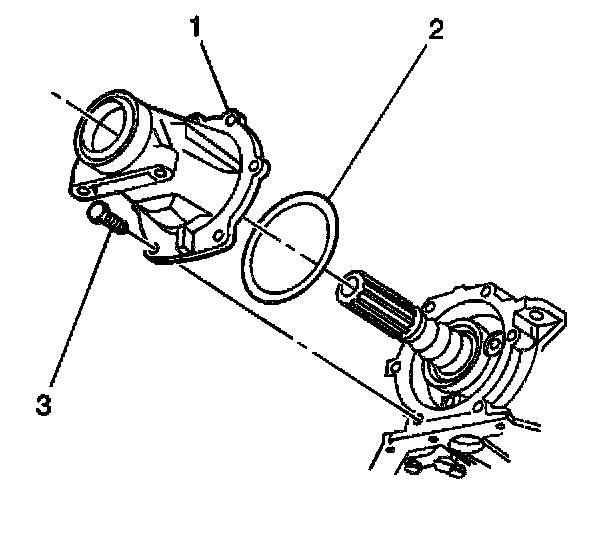 1
2
3