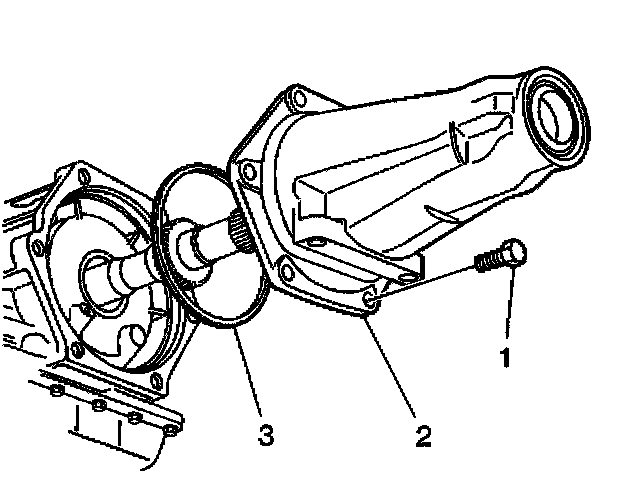 1
3
2