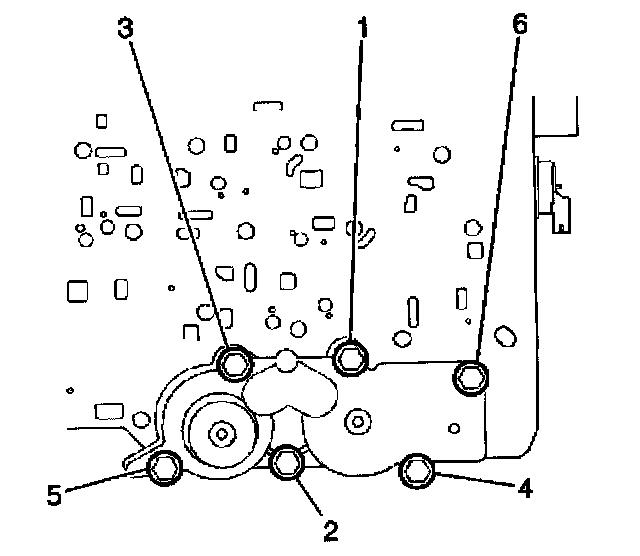 3
1
6
5
2
4