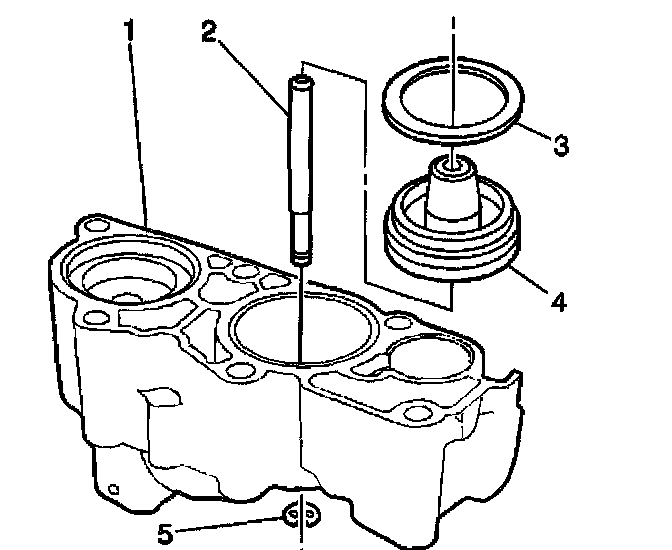 1
2
3
4
5