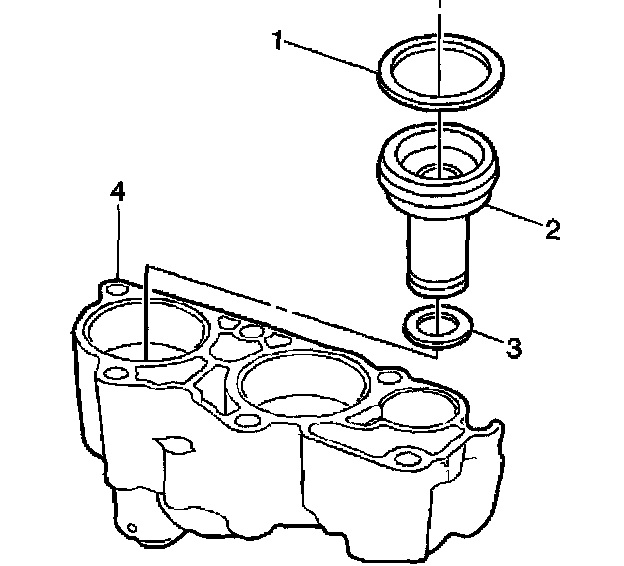 1
4
2
3