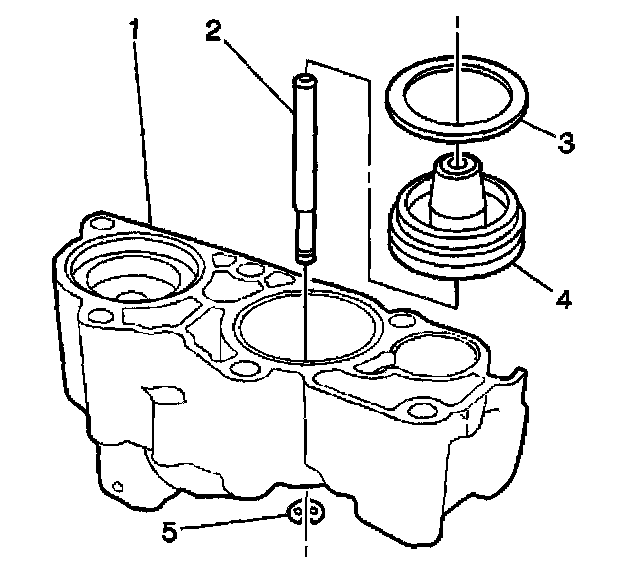 1
2
3
4
5