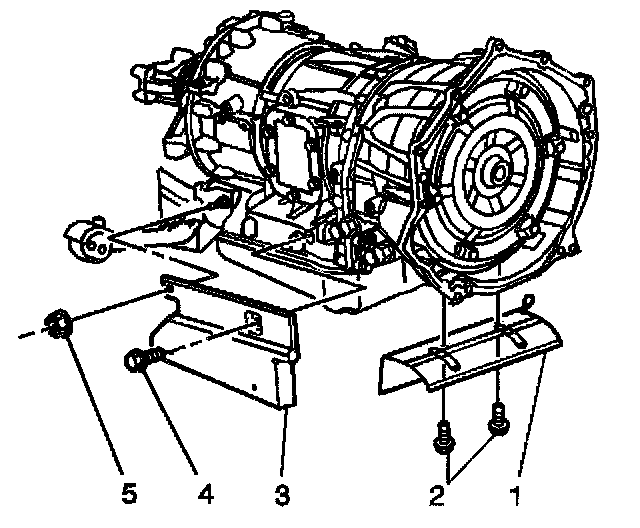 5 4 3 2 1