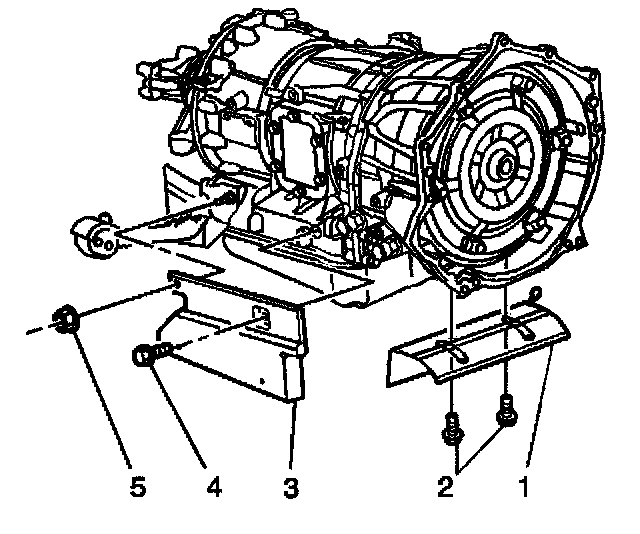 5 4 3 2 1