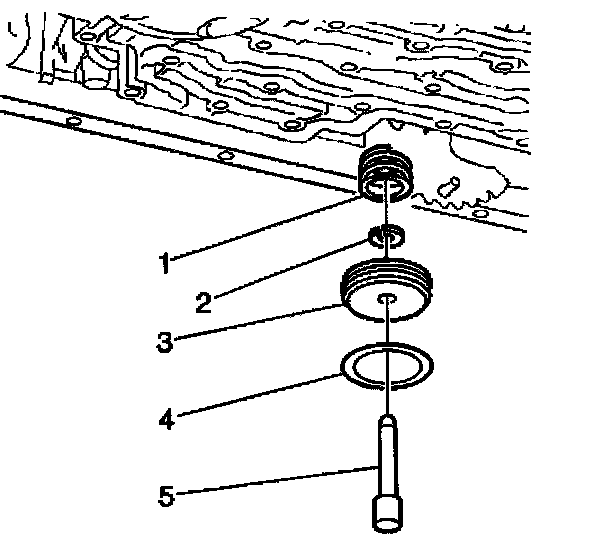 1
2
3
4
5