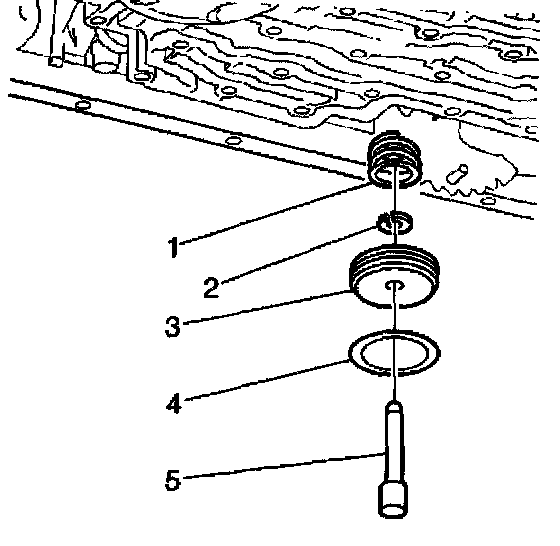 1
2
3
4
5