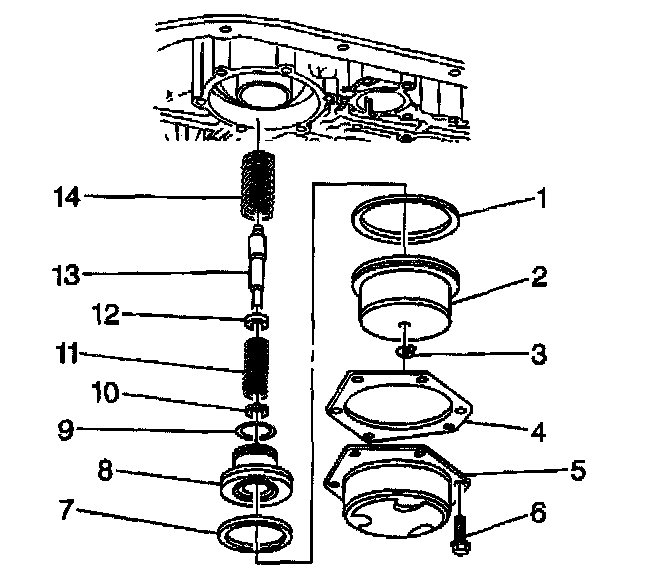 14
13
12
11
10
9
8
7
1
2
3
4
5
6