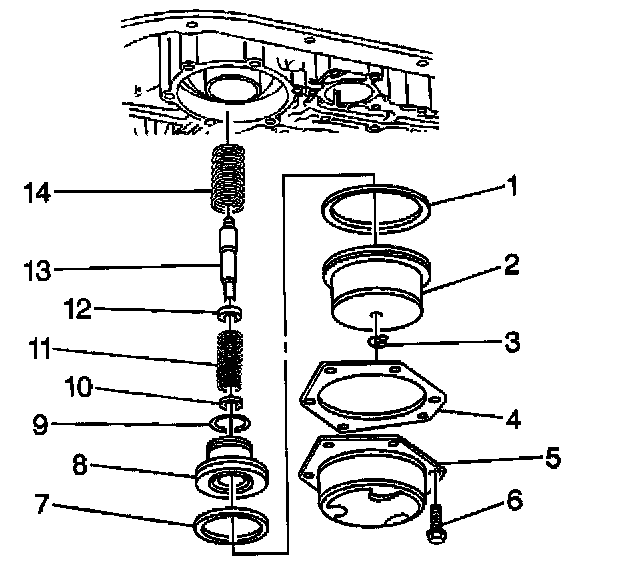 14
13
12
11
10
9
8
7
1
2
3
4
5
6