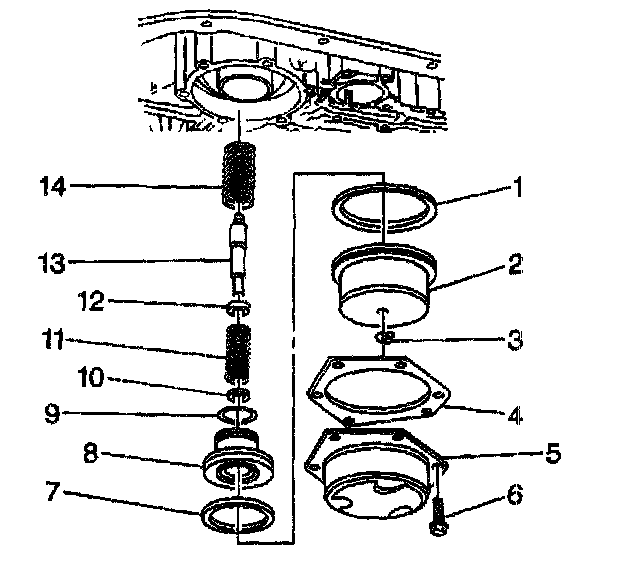 14
13
12
11
10
9
8
7
1
2
3
4
5
6