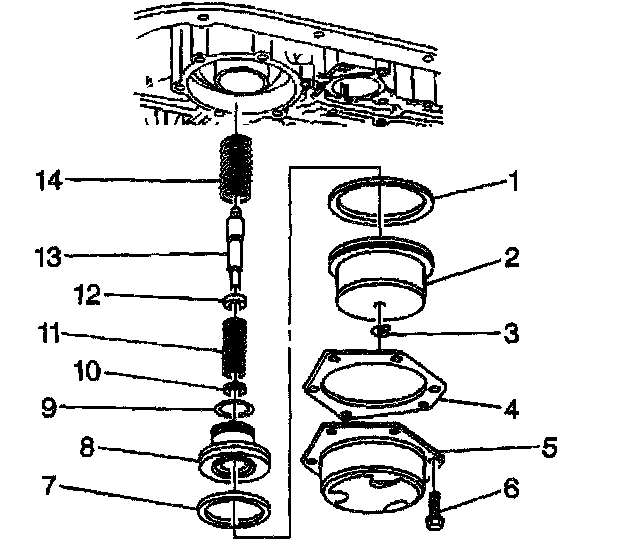 14
13
12
11
10
9
8
7
1
2
3
4
5
6