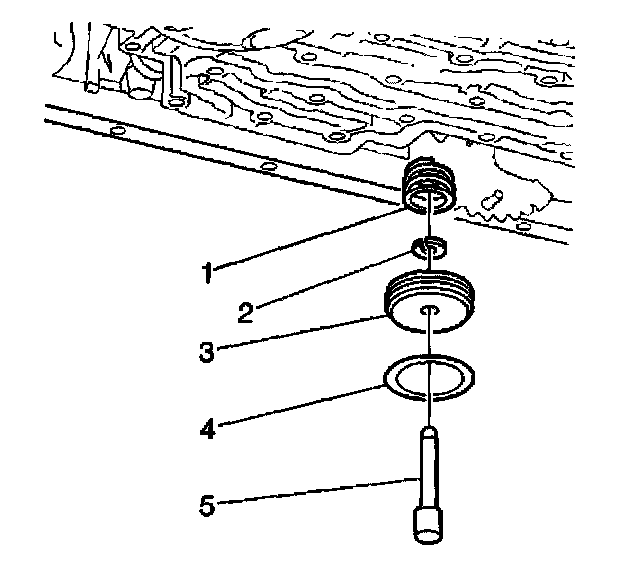 1
2
3
4
5