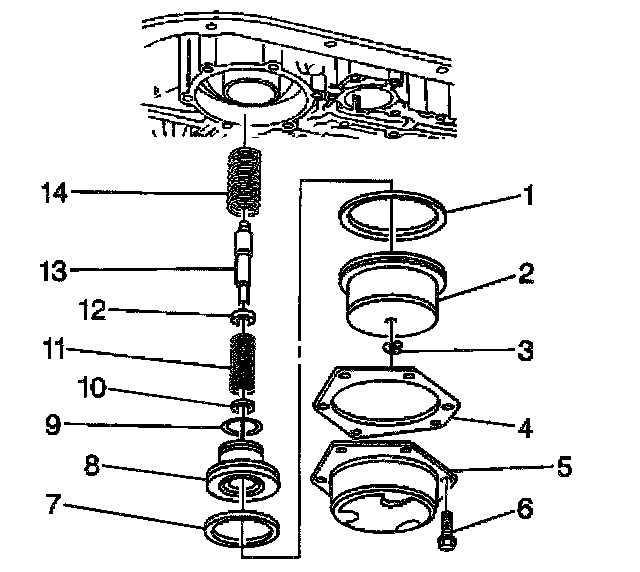 14
13
12
11
10
9
8
7
1
2
3
4
5
6