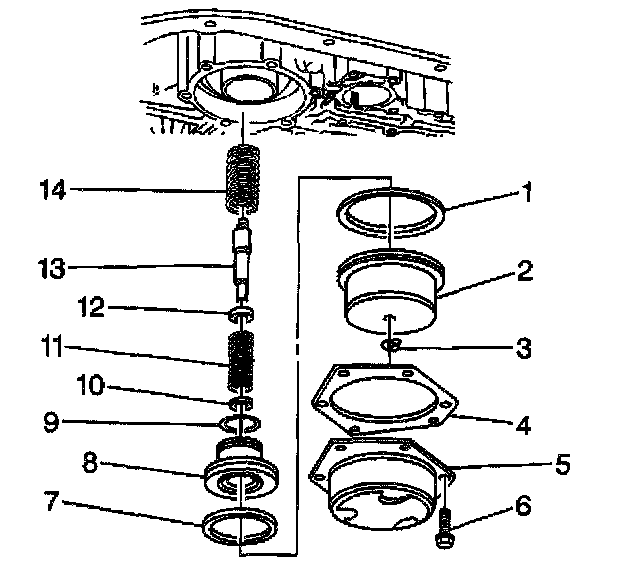 14
13
12
11
10
9
8
7
1
2
3
4
5
6