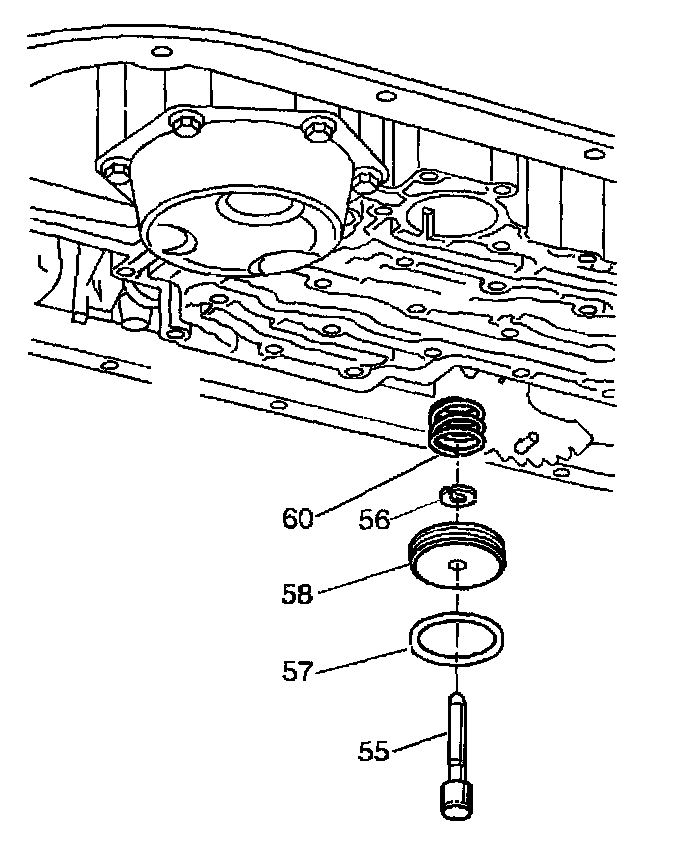 60
56
58
57
55