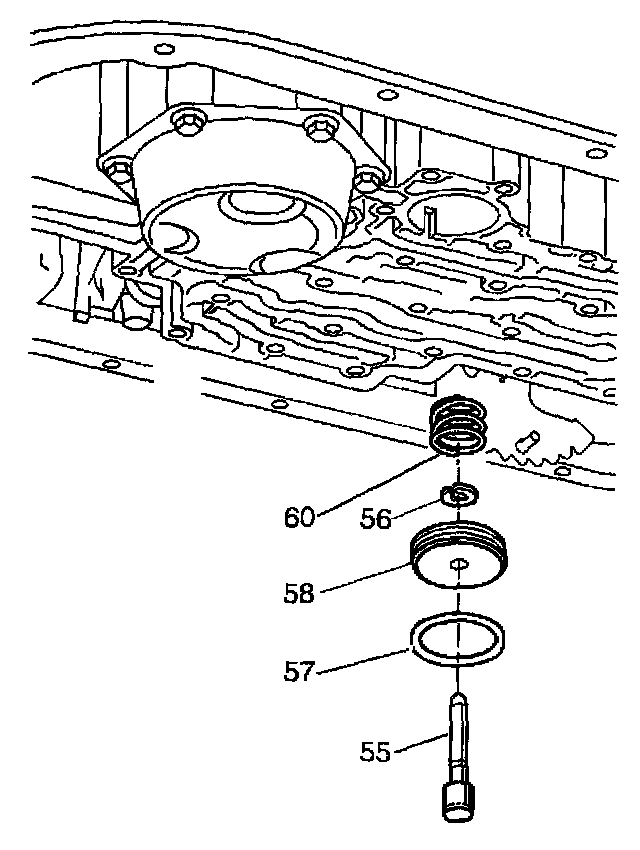 60
56
58
57
55