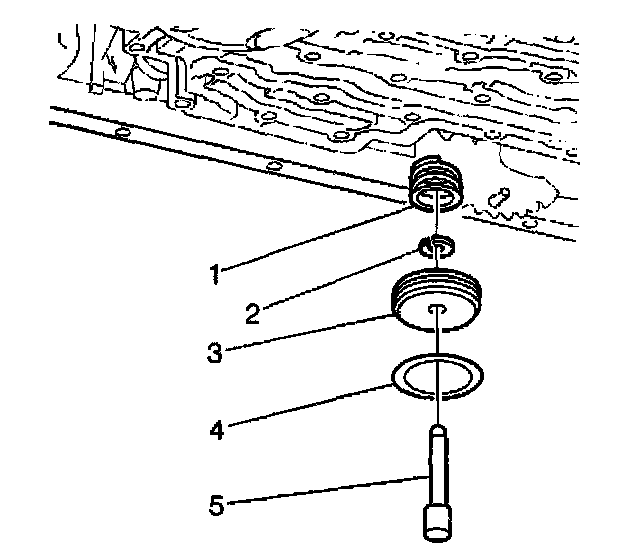 1
2
3
4
5