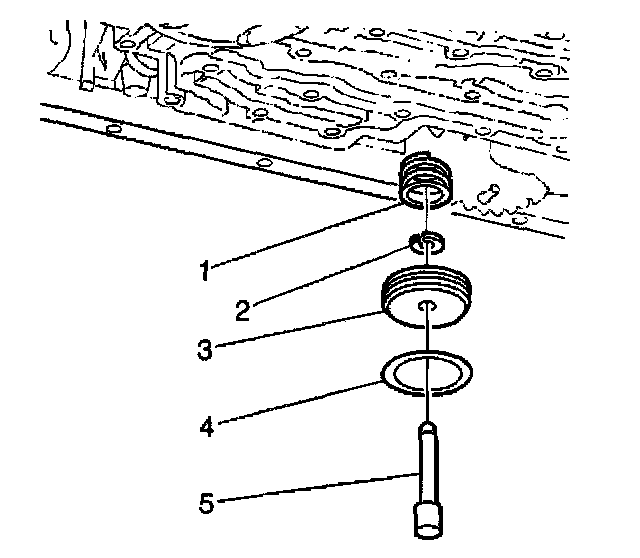 1
2
3
4
5