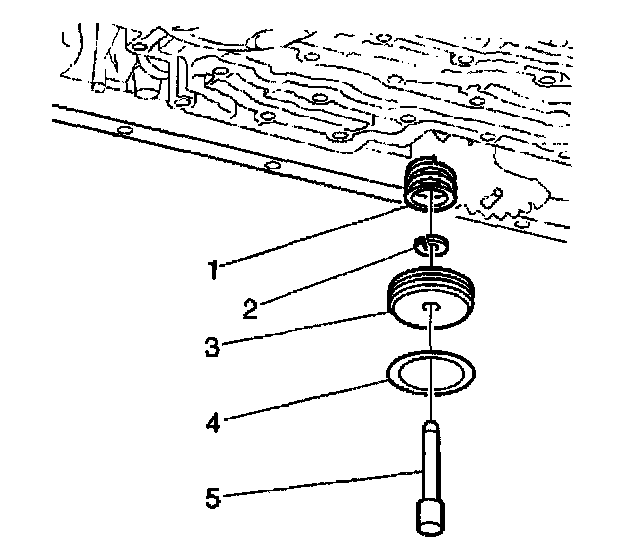 1
2
3
4
5