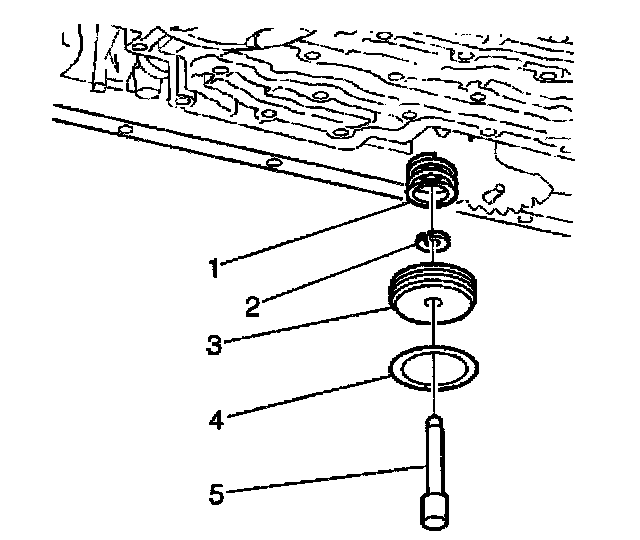 1
2
3
4
5