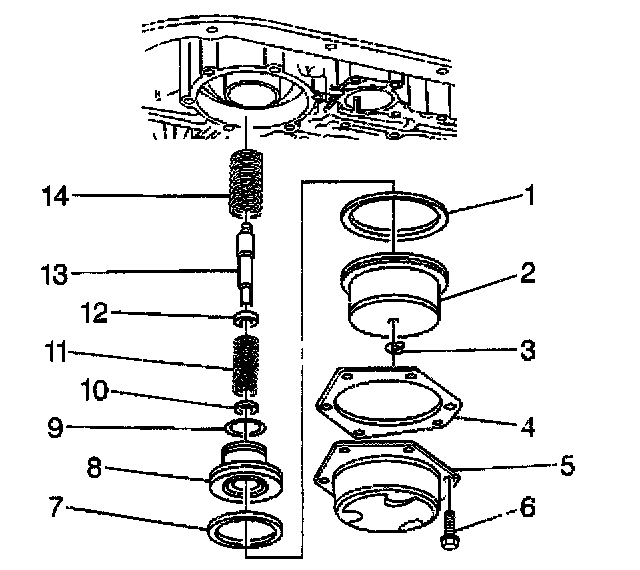 14
13
12
11
10
9
8
7
1
2
3
4
5
6