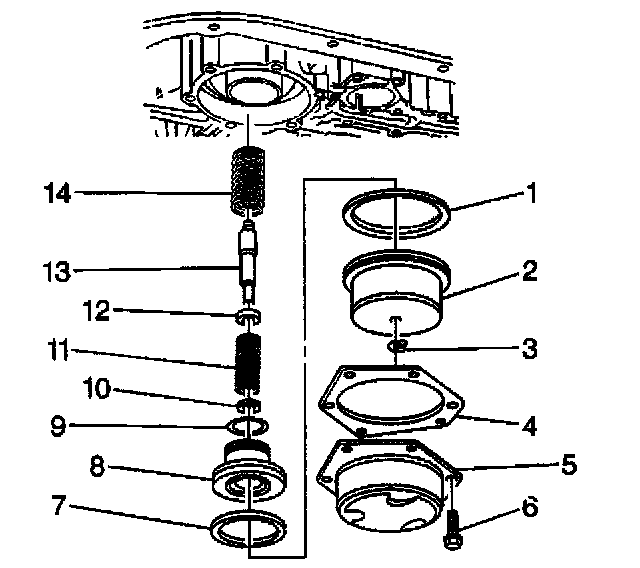 14
13
12
11
10
9
8
7
1
2
3
4
5
6