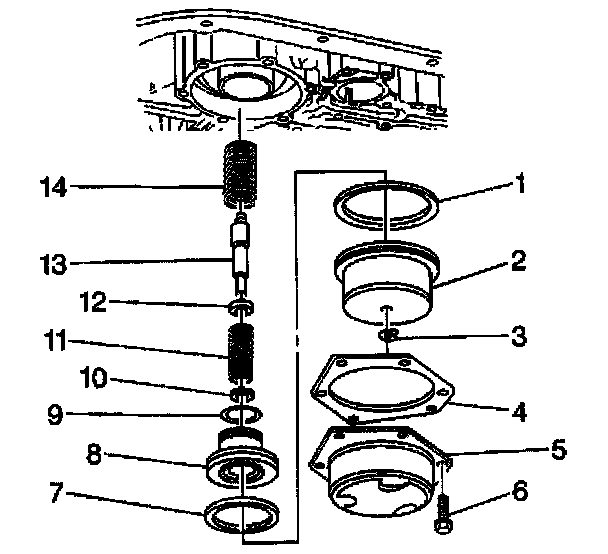 14
13
12
11
10
9
8
7
1
2
3
4
5
6