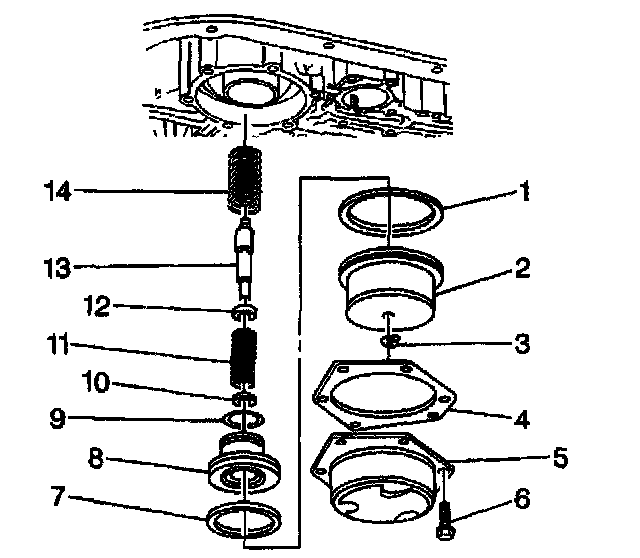 14
13
12
11
10
9
8
7
1
2
3
4
5
6