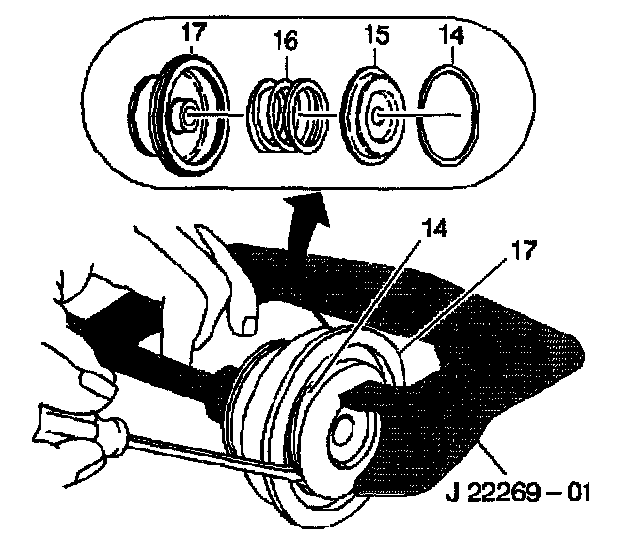 17
16
15
14
14
17
J 22269 – 01