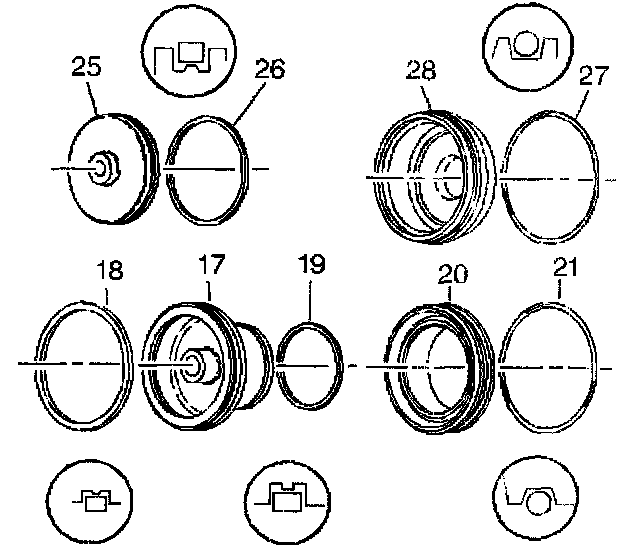 25
26
28
27
18
17
19
20
21