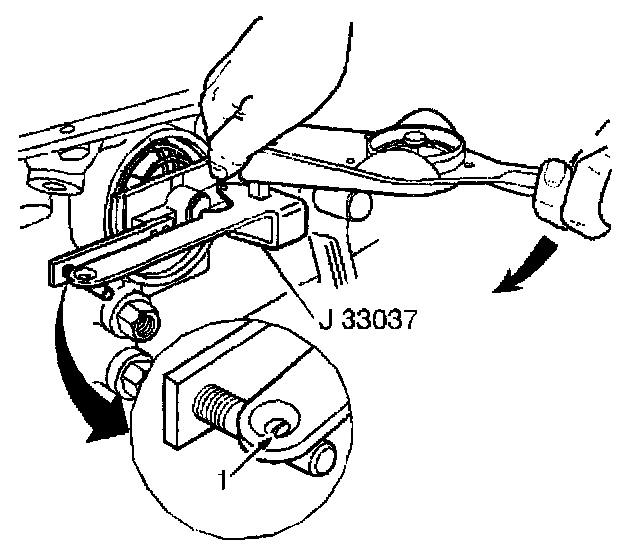 J 33037

1