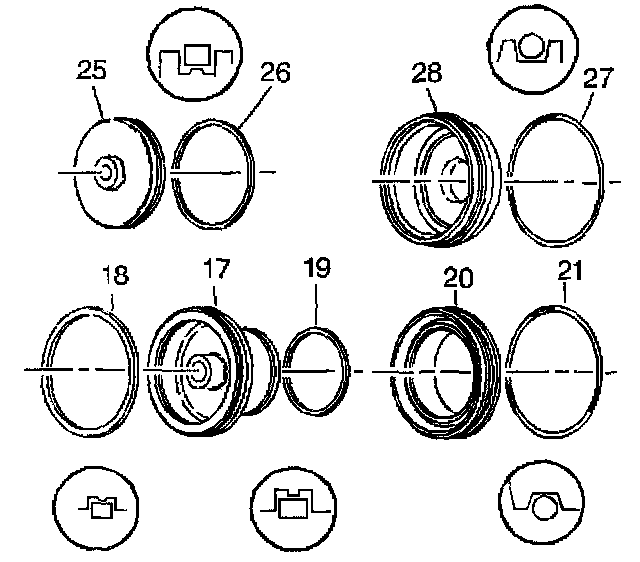 25
26
28
27
18
17
19
20
21