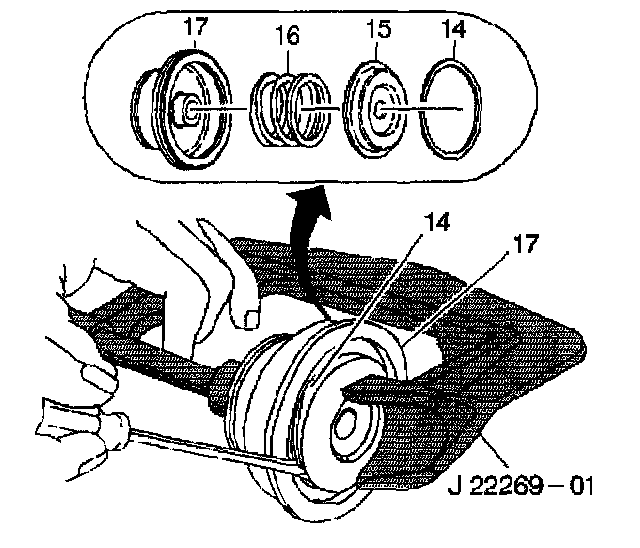 17
16
15
14
14
17
J 22269 – 01