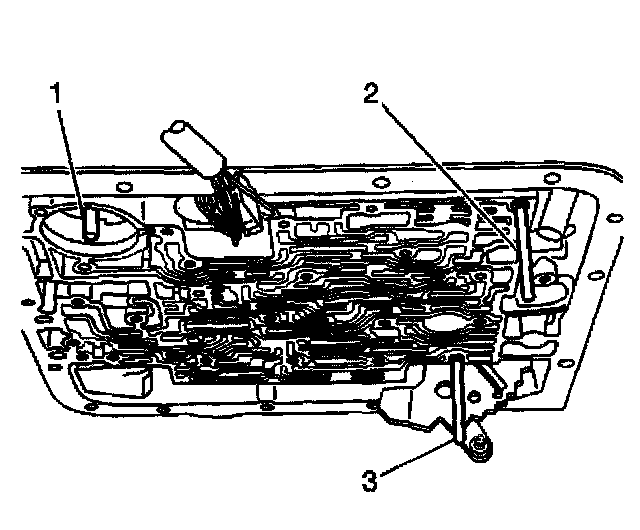 1
2
3