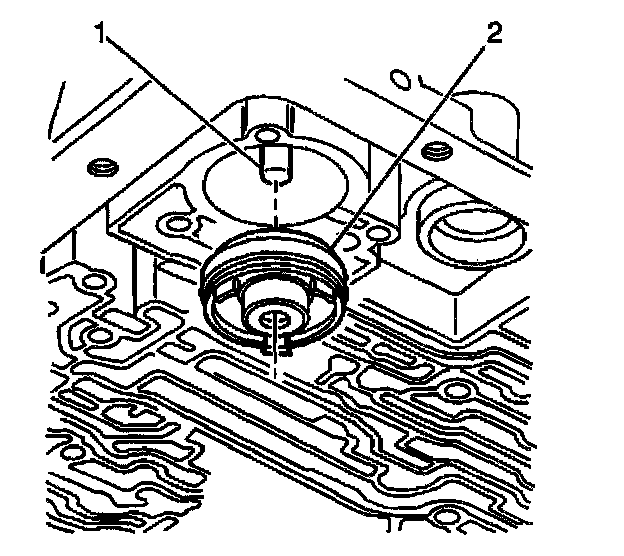 1
2