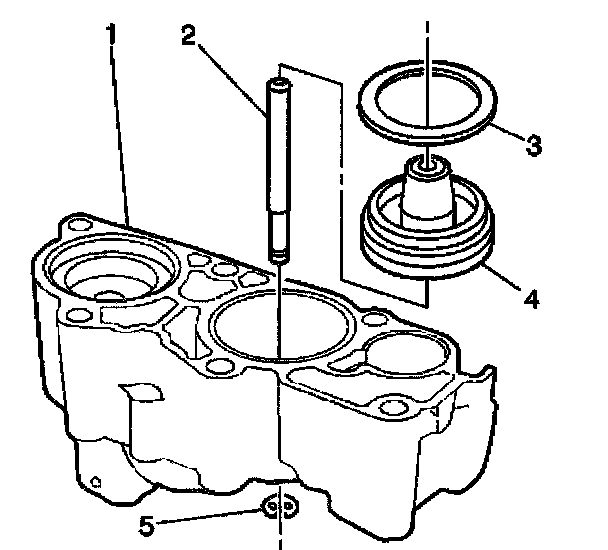 1
2
3
4
5