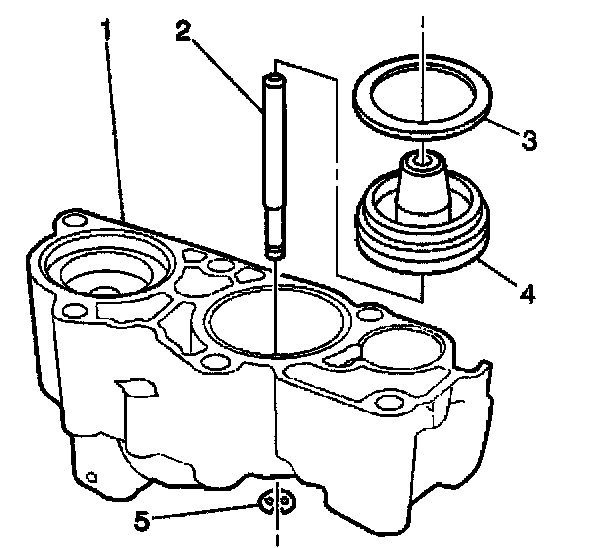 1
2
3
4
5