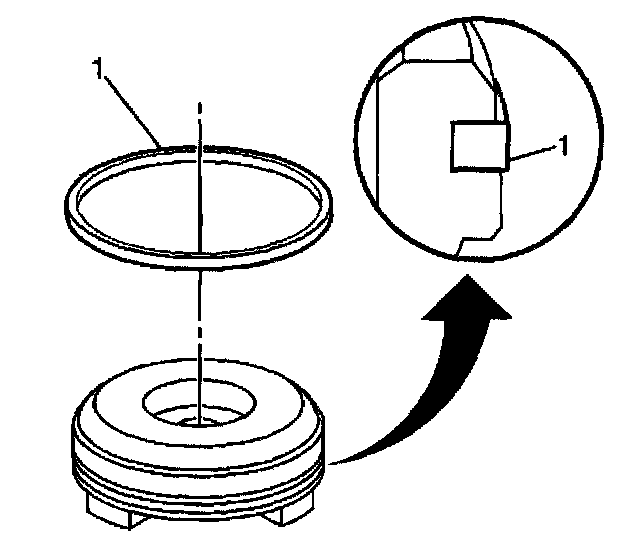 1

1