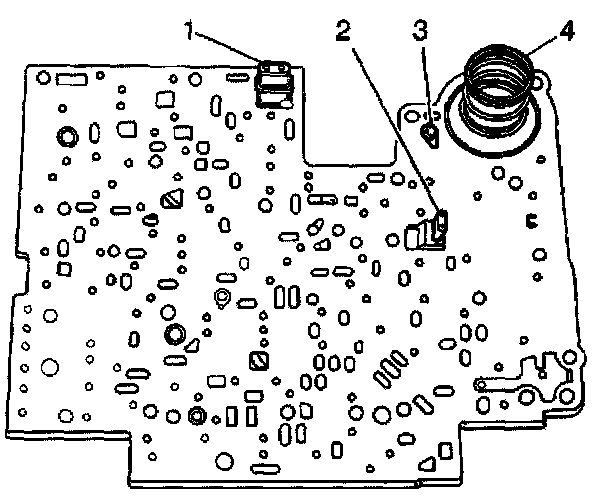 1
2
3
4