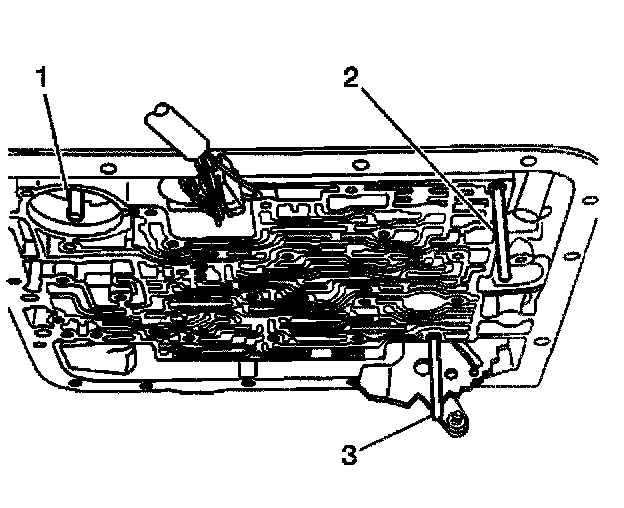 1
2
3